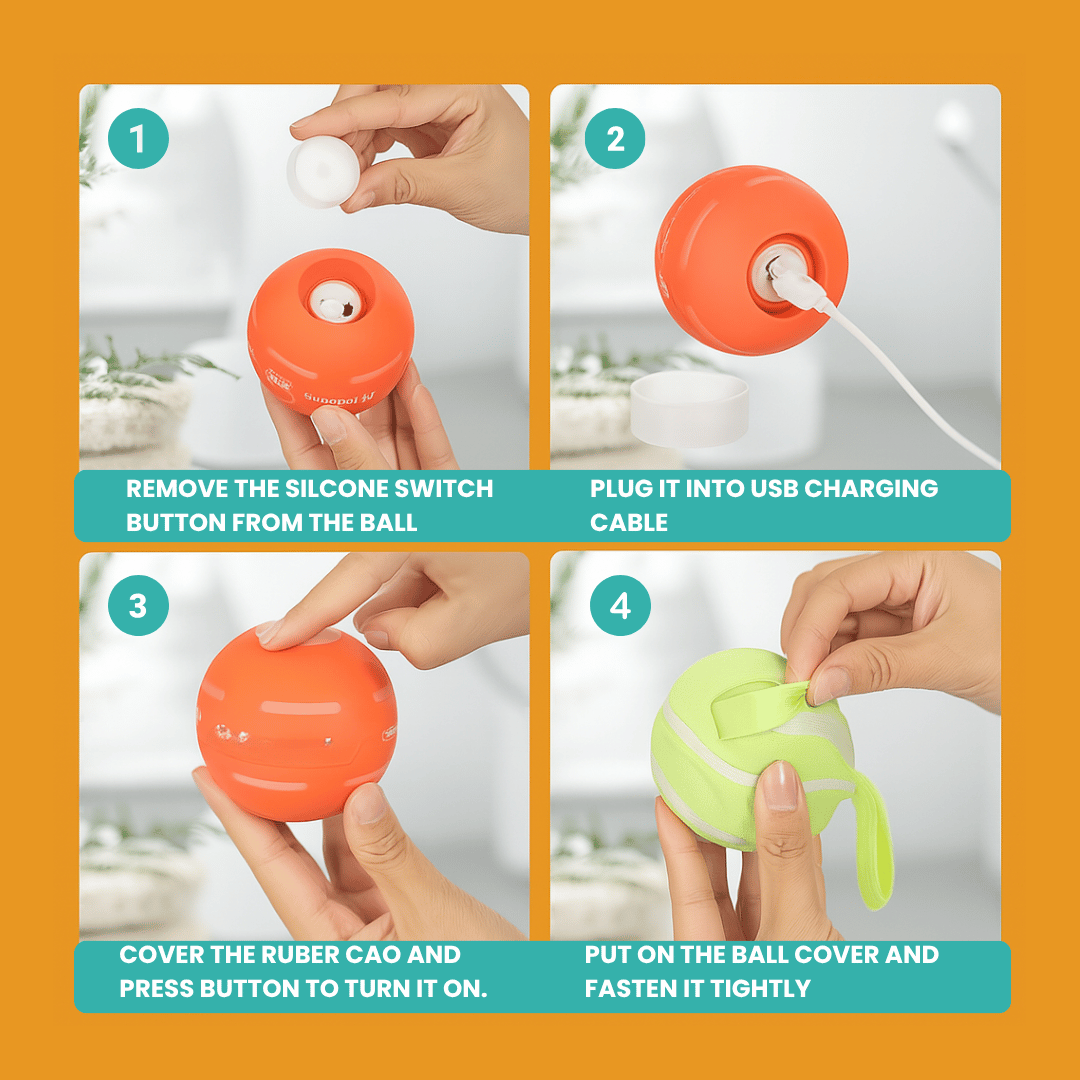 1

REMOVE THE SILCONE SWITCH BUTTON FROM THE BALL

2

PLUG IT INTO USB CHARGING CABLE

3

COVER THE RUBER CAO AND PRESS BUTTON TO TURN IT ON.

4

PUT ON THE BALL COVER AND FASTEN IT TIGHTLY